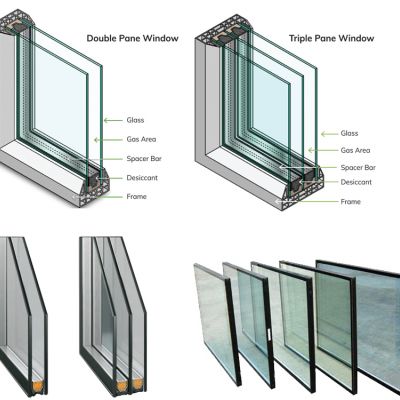 Double Pane Window

Glass
Gas Area
Spacer Bar
Desiccant
Frame

Triple Pane Window

Glass
Gas Area
Spacer Bar
Desiccant
Frame